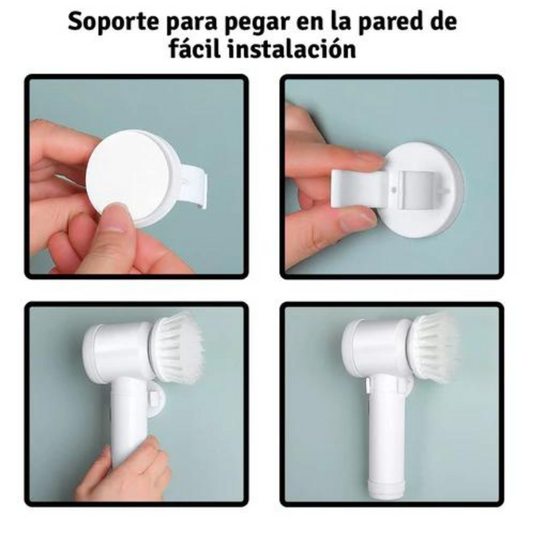 Soporte para pegar en la pared de fácil instalación